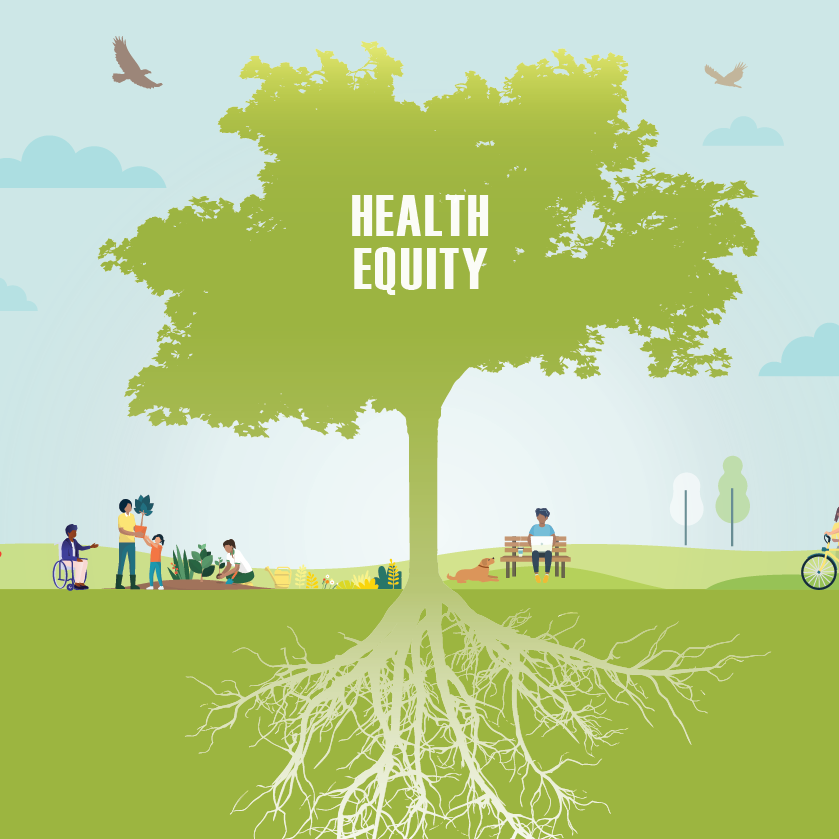 HEALTH
EQUITY